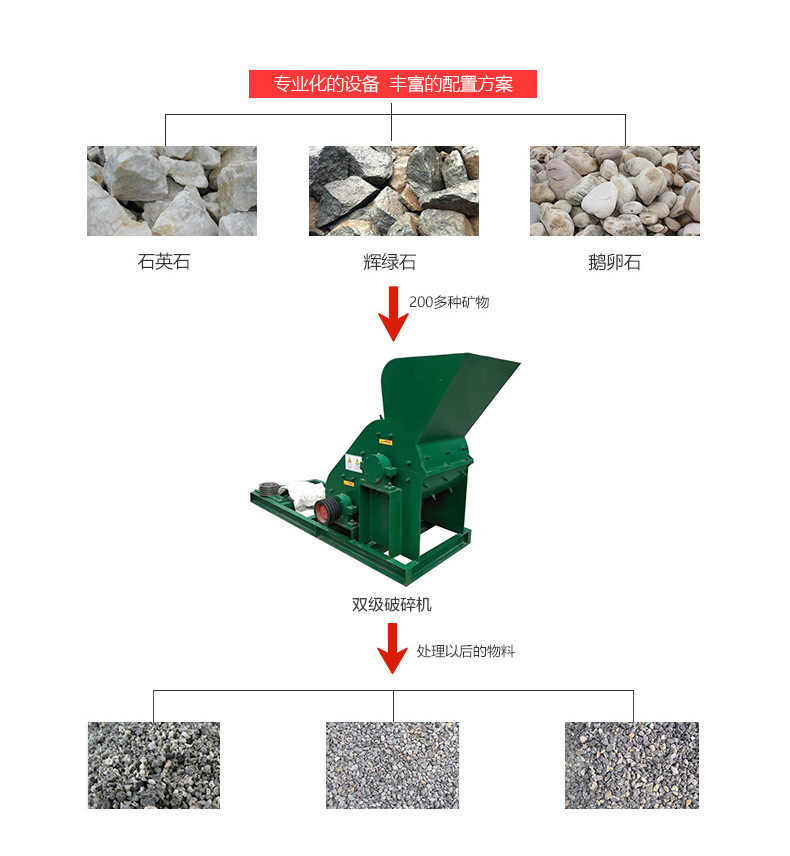 专业化的设备 丰富的配置方案

石英石

辉绿石

鹅卵石

200多种矿物

双级破碎机

处理以后的物料